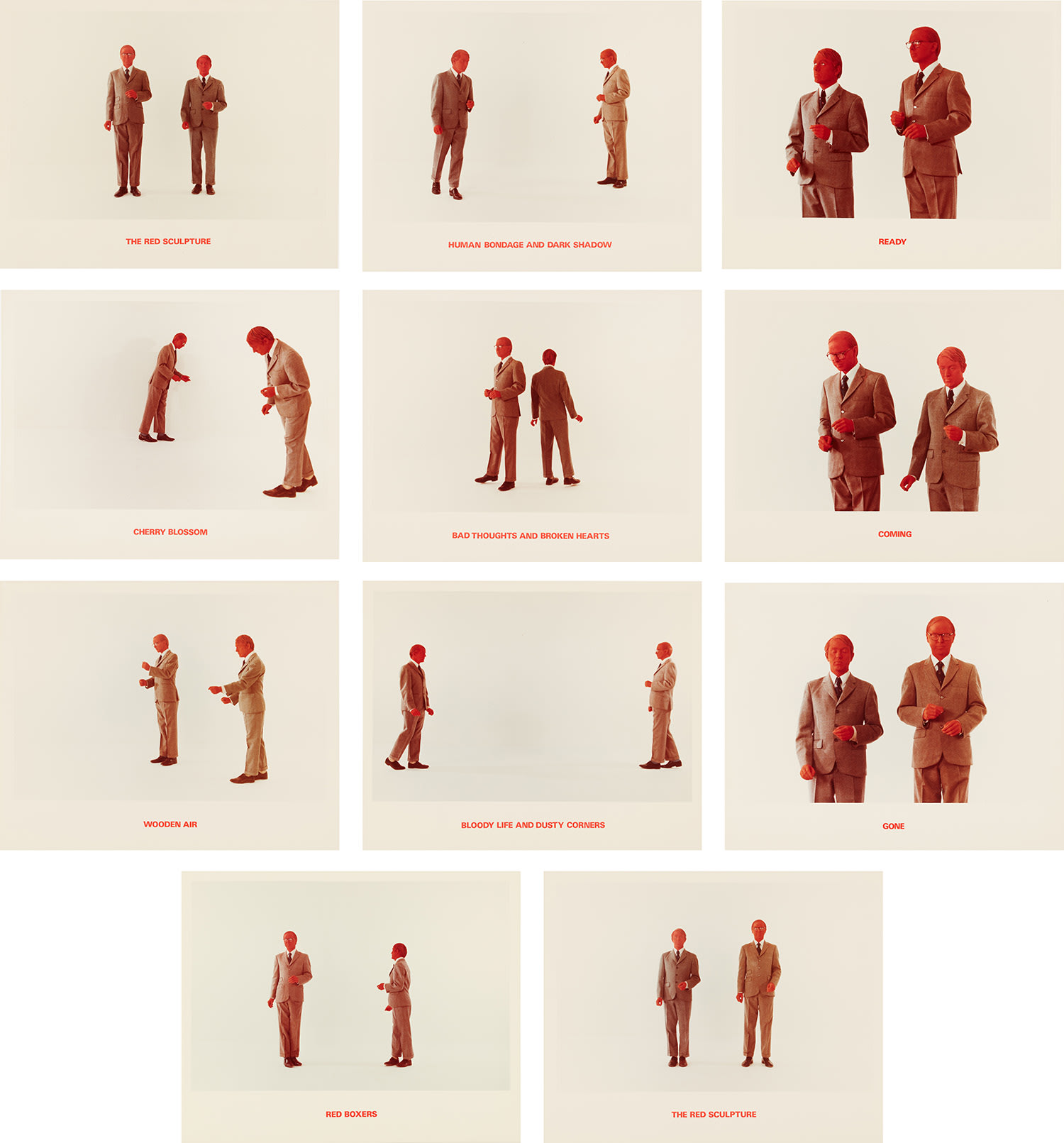 THE RED SCULPTURE

HUMAN BONDAGE AND DARK SHADOW

READY

CHERRY BLOSSOM

BAD THOUGHTS AND BROKEN HEARTS

COMING

WOODEN AIR

BLOODY LIFE AND DUSTY CORNERS

GONE

RED BOXERS

THE RED SCULPTURE